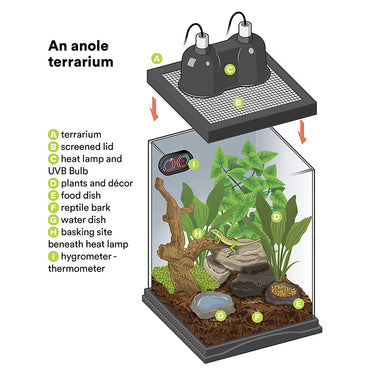 An anole terrarium

A terrarium
B screened lid
C heat lamp and UVB Bulb
D plants and décor
E food dish
F reptile bark
G water dish
H basking site beneath heat lamp
I hygrometer - thermometer

A
C
B
I
D
H
E
G
F